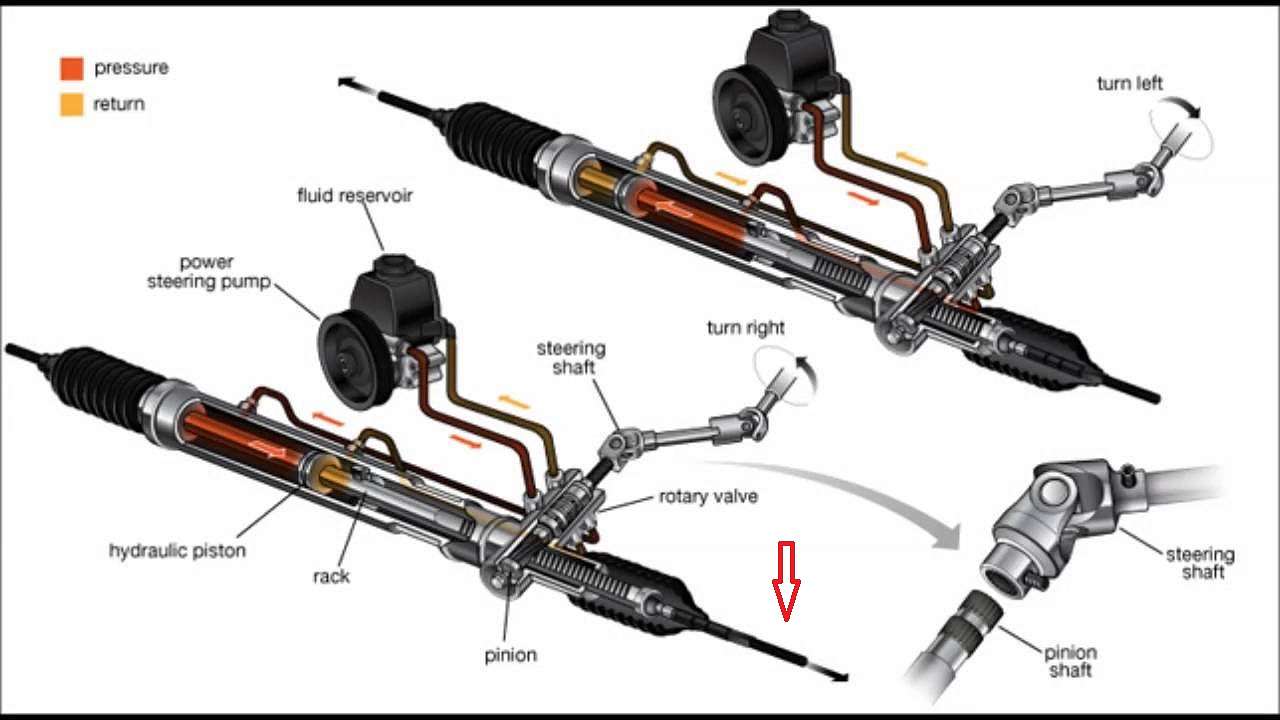 pressure
return

turn left

fluid reservoir

power steering pump

steering shaft

turn right

rotary valve

hydraulic piston

rack

pinion

steering shaft

pinion shaft