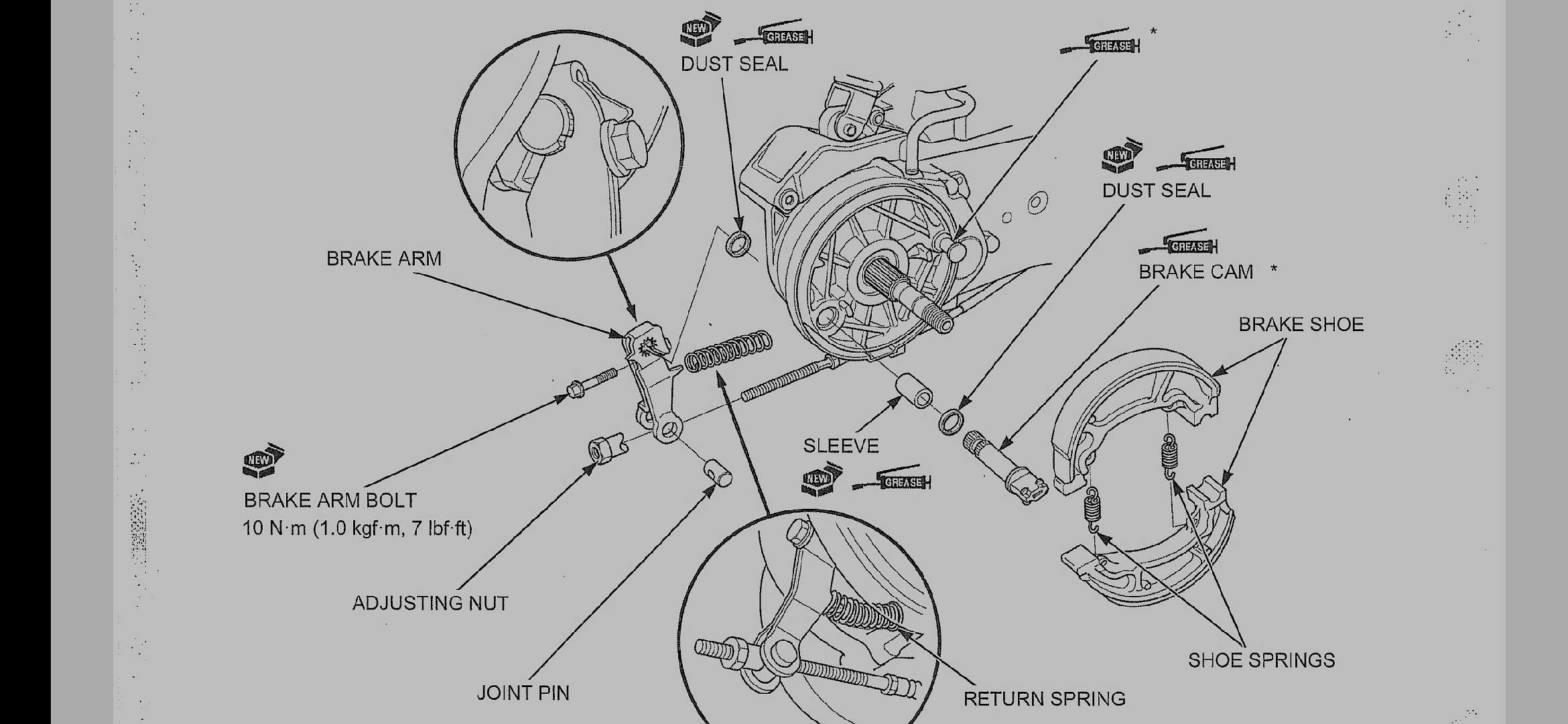 NEW GREASE
DUST SEAL

GREASE *

NEW GREASE
DUST SEAL

GREASE
BRAKE CAM *

BRAKE ARM

BRAKE SHOE

SLEEVE

NEW GREASE

NEW
BRAKE ARM BOLT
10 N·m (1.0 kgf·m, 7 lbf·ft)

ADJUSTING NUT

JOINT PIN

RETURN SPRING

SHOE SPRINGS